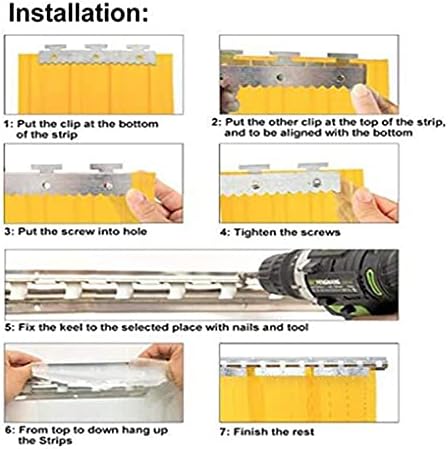 Installation:

1: Put the clip at the bottom of the strip

2: Put the other clip at the top of the strip, and to be aligned with the bottom

3: Put the screw into hole

4: Tighten the screws

5: Fix the keel to the selected place with nails and tool

6: From top to down hang up the Strips

7: Finish the rest