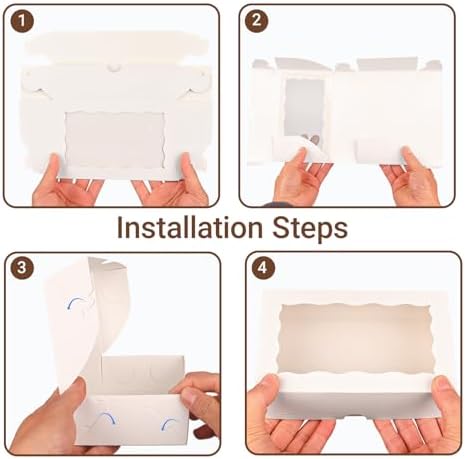 1

2

Installation Steps

3

4