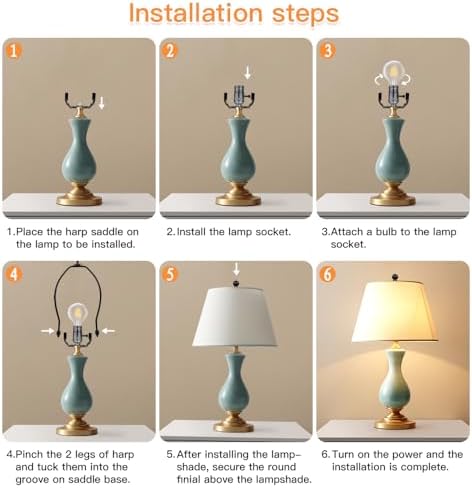 Installation steps

1

2

3

1.Place the harp saddle on the lamp to be installed.

2.Install the lamp socket.

3.Attach a bulb to the lamp socket.

4

5

6

4.Pinch the 2 legs of harp and tuck them into the groove on saddle base.

5.After installing the lampshade, secure the round finial above the lampshade.

6.Turn on the power and the installation is complete.