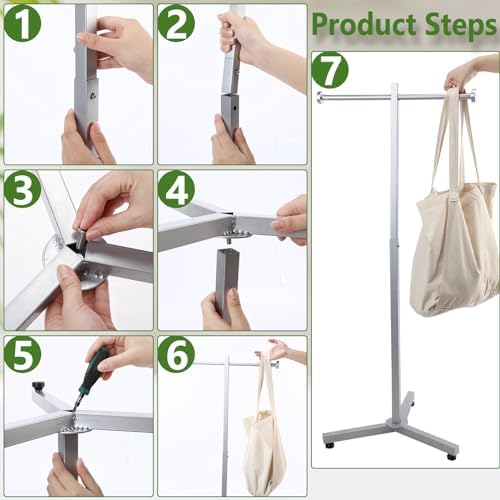 1

2

Product Steps

7

3

4

5

6