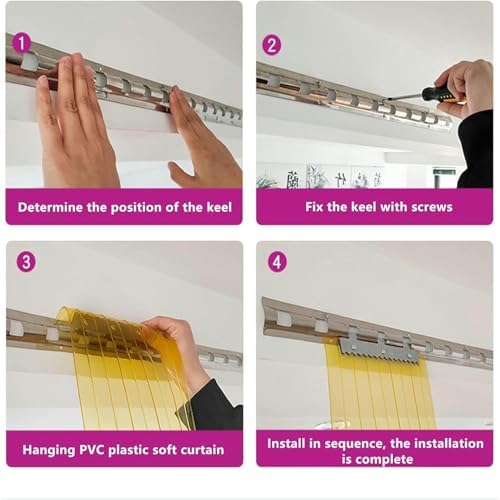 1

Determine the position of the keel

2

Fix the keel with screws

3

Hanging PVC plastic soft curtain

4

Install in sequence, the installation is complete