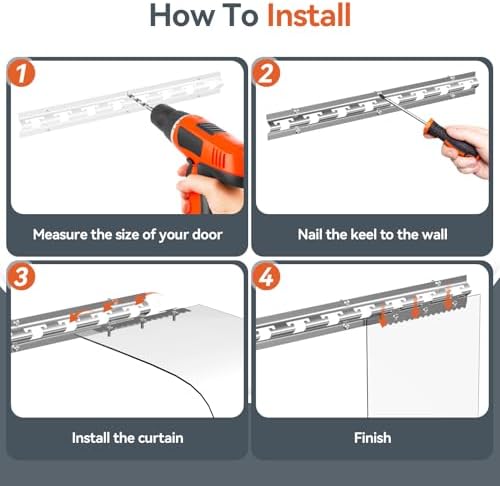 How To Install

1

Measure the size of your door

2

Nail the keel to the wall

3

Install the curtain

4

Finish