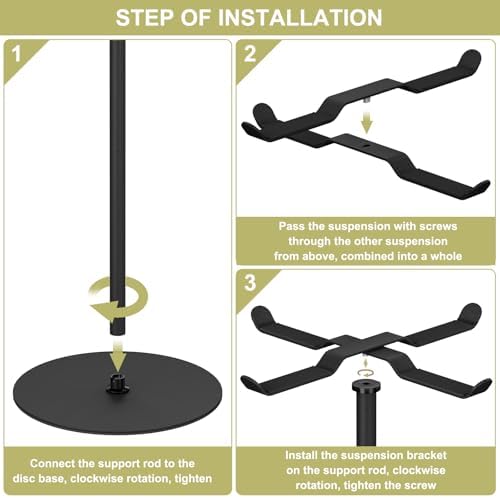 STEP OF INSTALLATION

1

Connect the support rod to the disc base, clockwise rotation, tighten

2

Pass the suspension with screws through the other suspension from above, combined into a whole

3

Install the suspension bracket on the support rod, clockwise rotation, tighten the screw