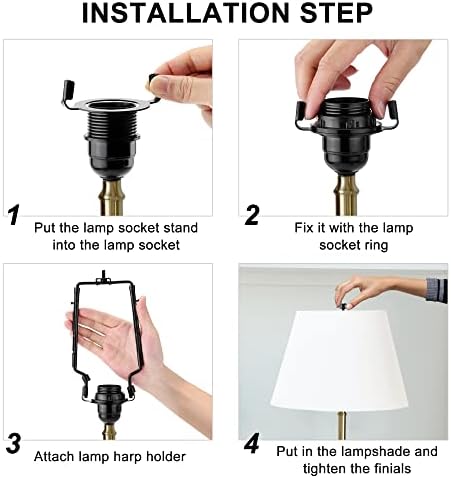 INSTALLATION STEP

1
Put the lamp socket stand into the lamp socket

2
Fix it with the lamp socket ring

3
Attach lamp harp holder

4
Put in the lampshade and tighten the finials