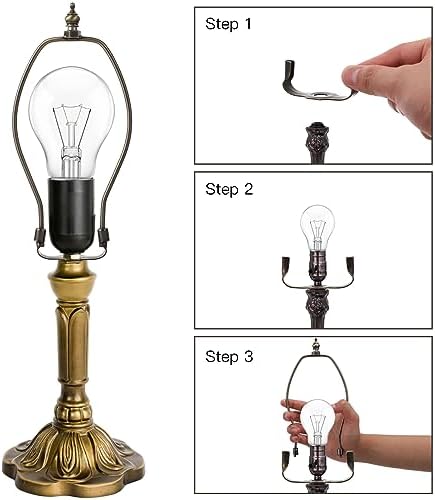 Step 1

Step 2

Step 3