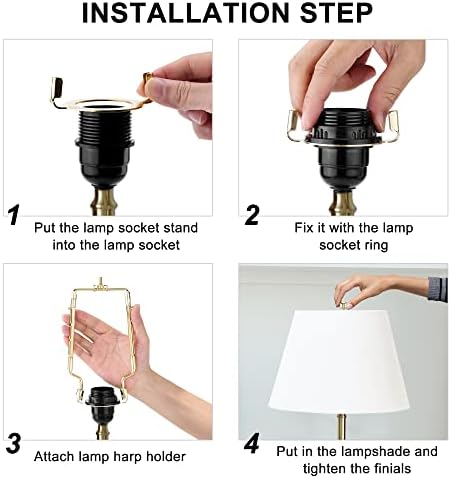 INSTALLATION STEP

1
Put the lamp socket stand into the lamp socket

2
Fix it with the lamp socket ring

3
Attach lamp harp holder

4
Put in the lampshade and tighten the finials