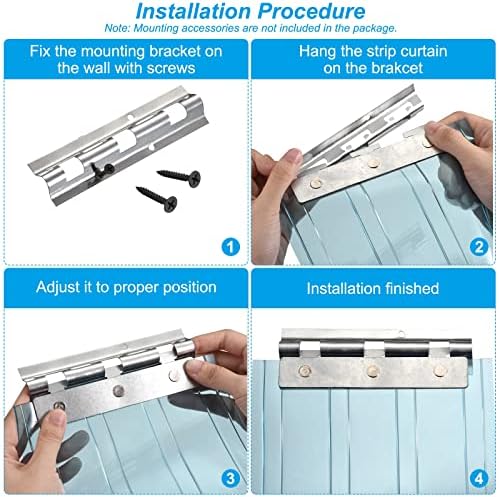 Installation Procedure
Note: Mounting accessories are not included in the package.

Fix the mounting bracket on the wall with screws

1

Hang the strip curtain on the brakcet

2

Adjust it to proper position

3

Installation finished

4