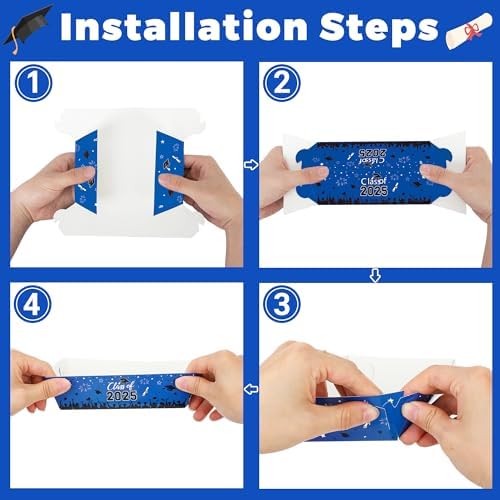 Installation Steps

1

2

Class of 2025

Class of 2025

4

Class of 2025

3