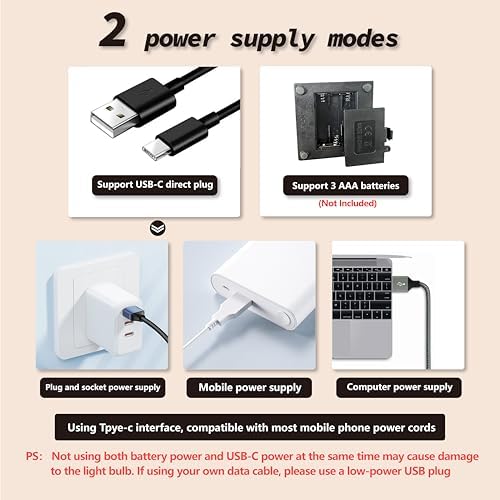 2 power supply modes

Support USB-C direct plug

Support 3 AAA batteries
(Not Included)

Plug and socket power supply

Mobile power supply

Computer power supply

Using Tpye-c interface, compatible with most mobile phone power cords

PS: Not using both battery power and USB-C power at the same time may cause damage to the light bulb. If using your own data cable, please use a low-power USB plug