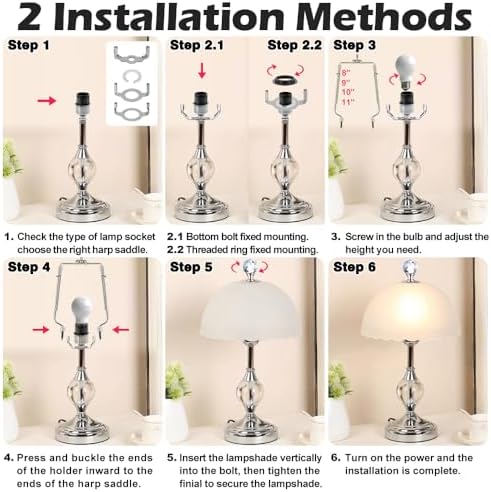 2 Installation Methods

Step 1

Step 2.1

Step 2.2

Step 3

8"
9"
10"
11"

1. Check the type of lamp socket choose the right harp saddle.

2.1 Bottom bolt fixed mounting.
2.2 Threaded ring fixed mounting.

3. Screw in the bulb and adjust the height you need.

Step 4

Step 5

Step 6

4. Press and buckle the ends of the holder inward to the ends of the harp saddle.

5. Insert the lampshade vertically into the bolt, then tighten the finial to secure the lampshade.

6. Turn on the power and the installation is complete.