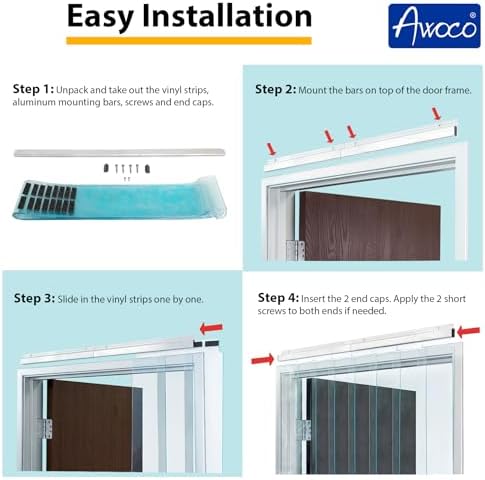 Easy Installation

Awoco®

Step 1: Unpack and take out the vinyl strips, aluminum mounting bars, screws and end caps.

Step 2: Mount the bars on top of the door frame.

Step 3: Slide in the vinyl strips one by one.

Step 4: Insert the 2 end caps. Apply the 2 short screws to both ends if needed.