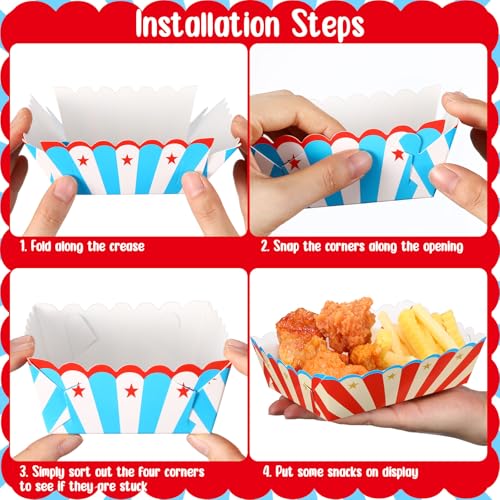 Installation Steps

1. Fold along the crease

2. Snap the corners along the opening

3. Simply sort out the four corners to see if they are stuck

4. Put some snacks on display