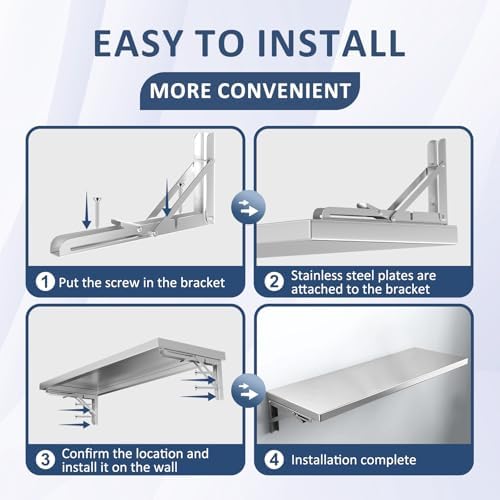 EASY TO INSTALL

MORE CONVENIENT

1 Put the screw in the bracket

2 Stainless steel plates are attached to the bracket

3 Confirm the location and install it on the wall

4 Installation complete