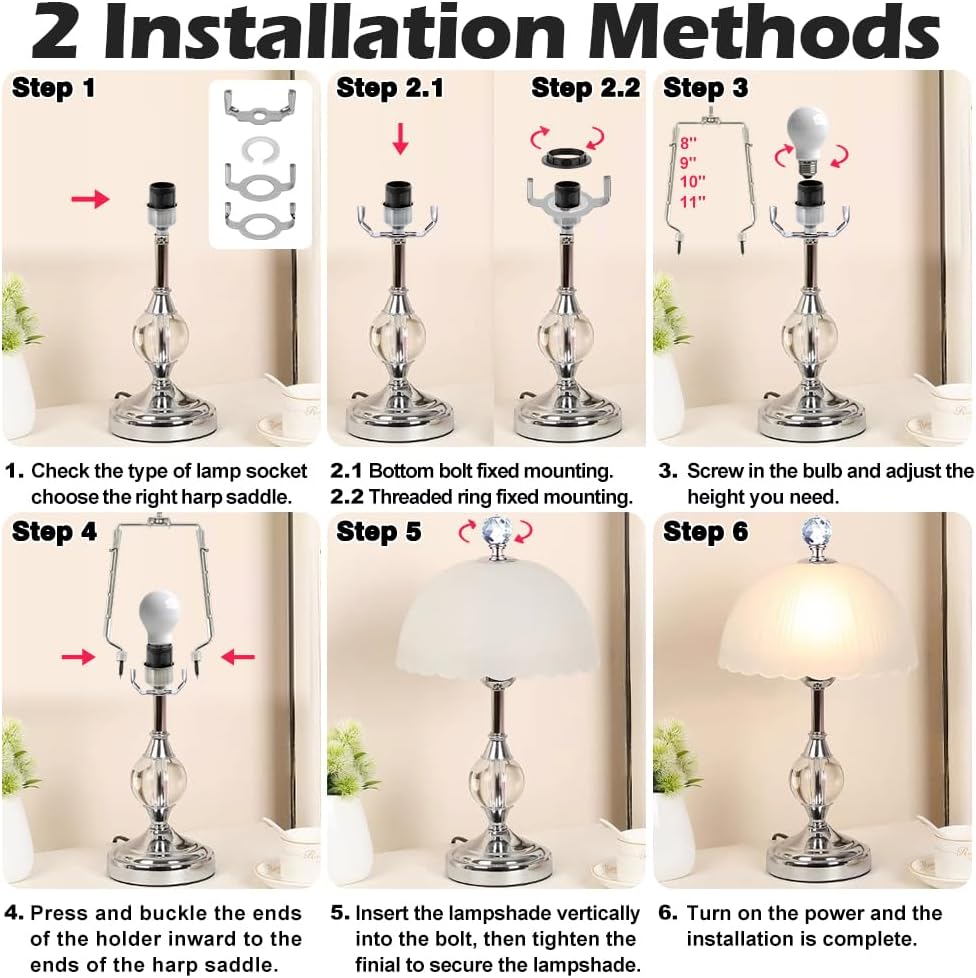 2 Installation Methods

Step 1

Step 2.1

Step 2.2

Step 3

8"
9"
10"
11"

1. Check the type of lamp socket choose the right harp saddle.

2.1 Bottom bolt fixed mounting.
2.2 Threaded ring fixed mounting.

3. Screw in the bulb and adjust the height you need.

Step 4

Step 5

Step 6

4. Press and buckle the ends of the holder inward to the ends of the harp saddle.

5. Insert the lampshade vertically into the bolt, then tighten the finial to secure the lampshade.

6. Turn on the power and the installation is complete.