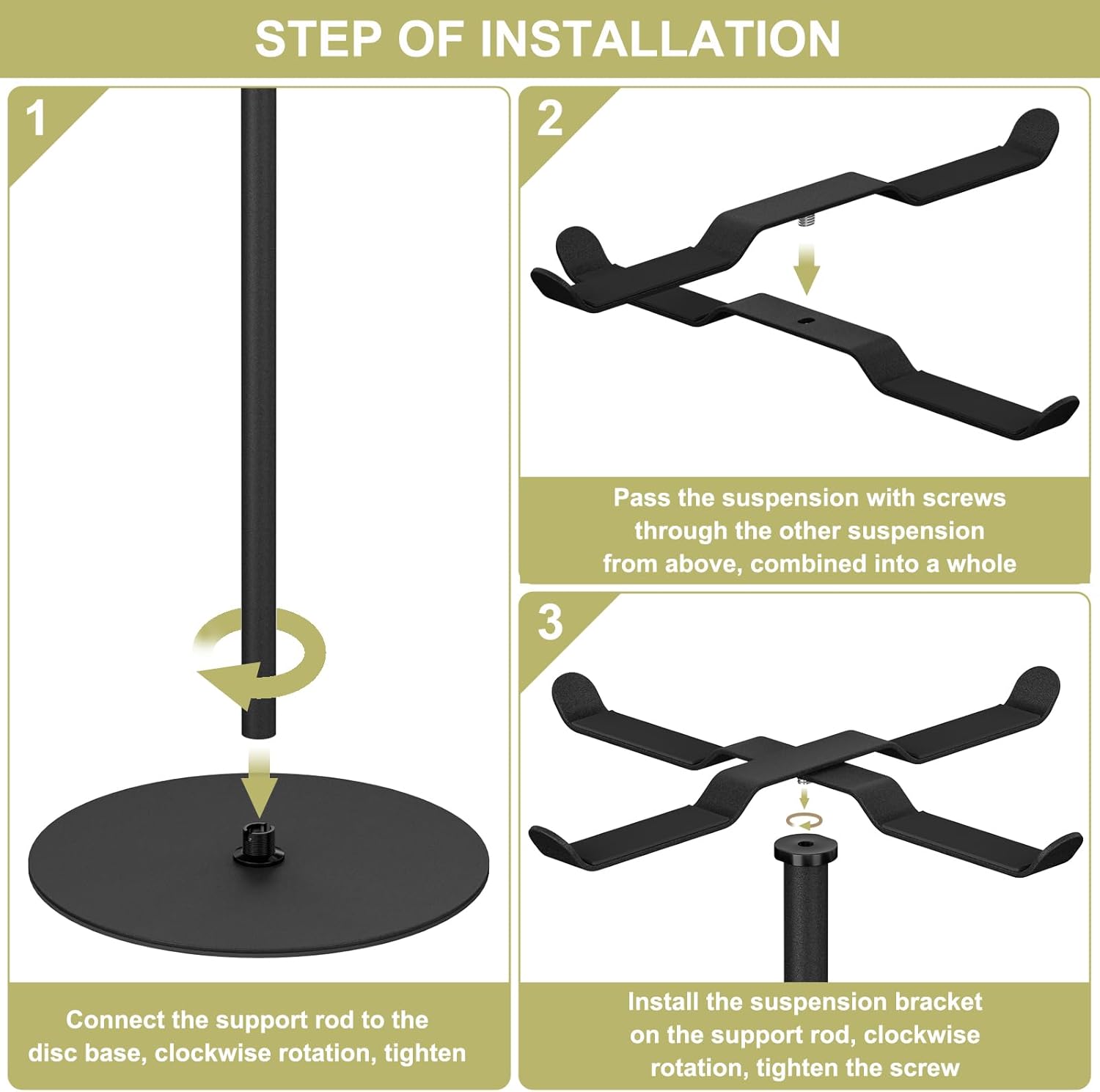 STEP OF INSTALLATION

1

Connect the support rod to the disc base, clockwise rotation, tighten

2

Pass the suspension with screws through the other suspension from above, combined into a whole

3

Install the suspension bracket on the support rod, clockwise rotation, tighten the screw