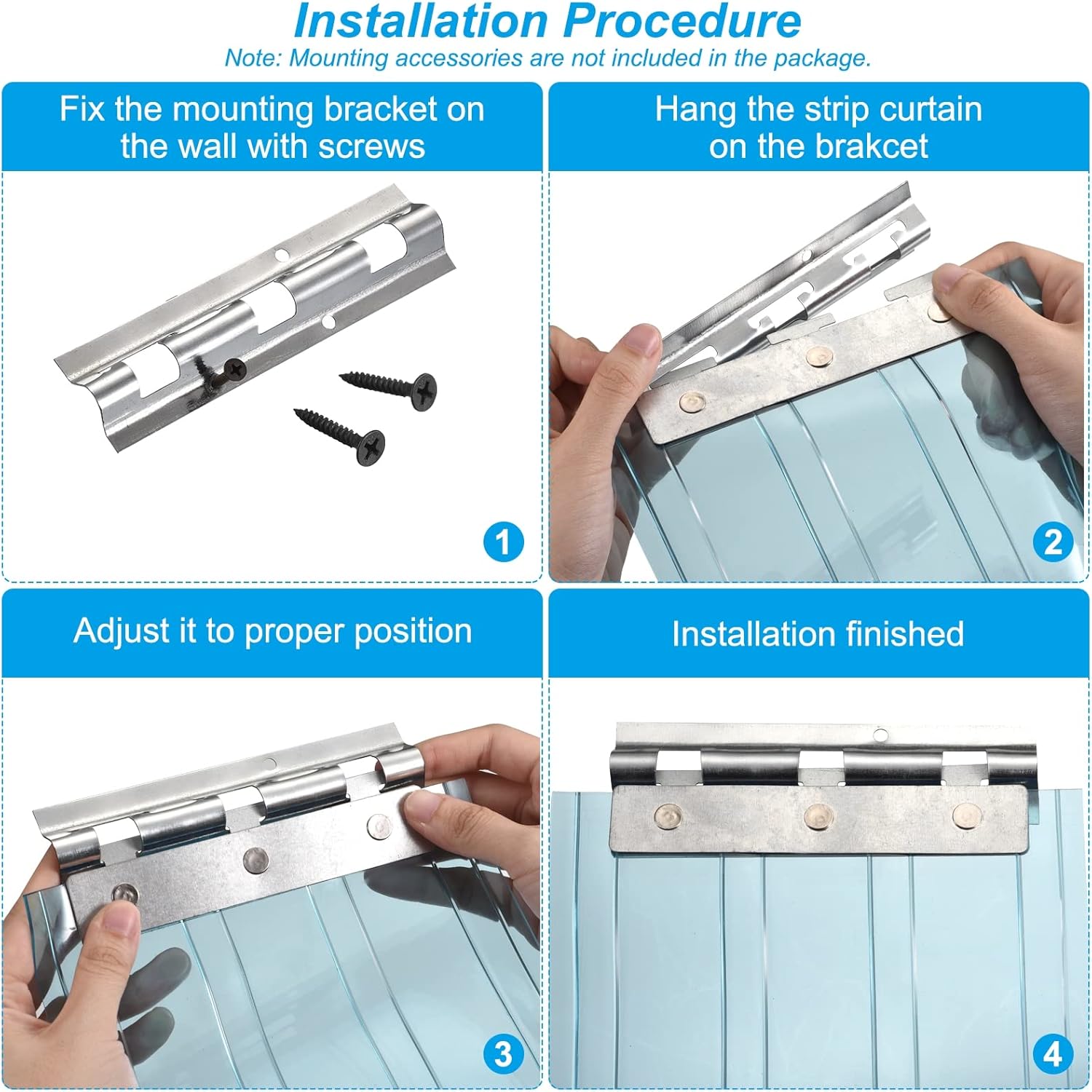 Installation Procedure
Note: Mounting accessories are not included in the package.

Fix the mounting bracket on the wall with screws

1

Hang the strip curtain on the brakcet

2

Adjust it to proper position

3

Installation finished

4