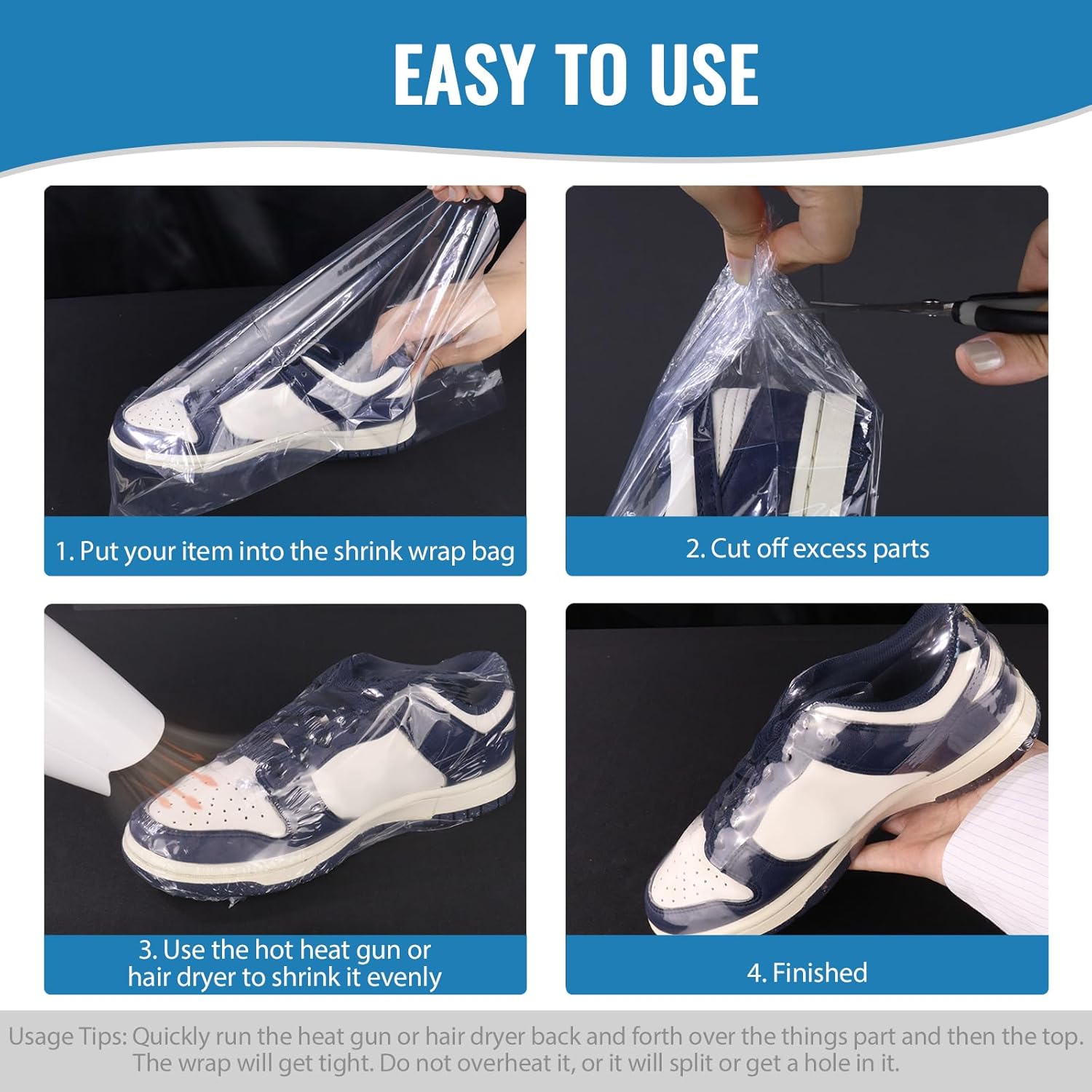 EASY TO USE

1. Put your item into the shrink wrap bag

2. Cut off excess parts

3. Use the hot heat gun or hair dryer to shrink it evenly

4. Finished

Usage Tips: Quickly run the heat gun or hair dryer back and forth over the things part and then the top. The wrap will get tight. Do not overheat it, or it will split or get a hole in it.