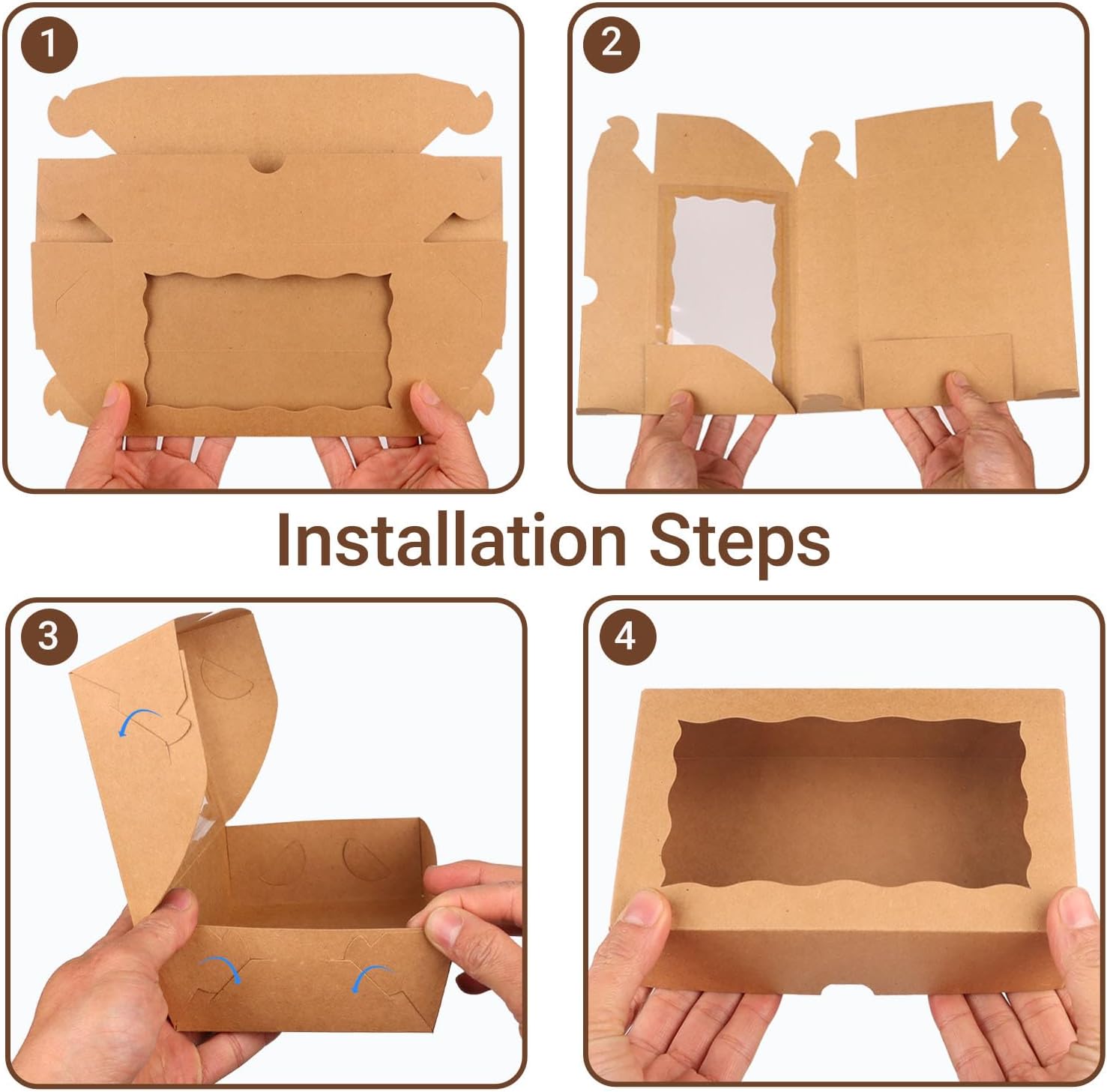 1

2

Installation Steps

3

4