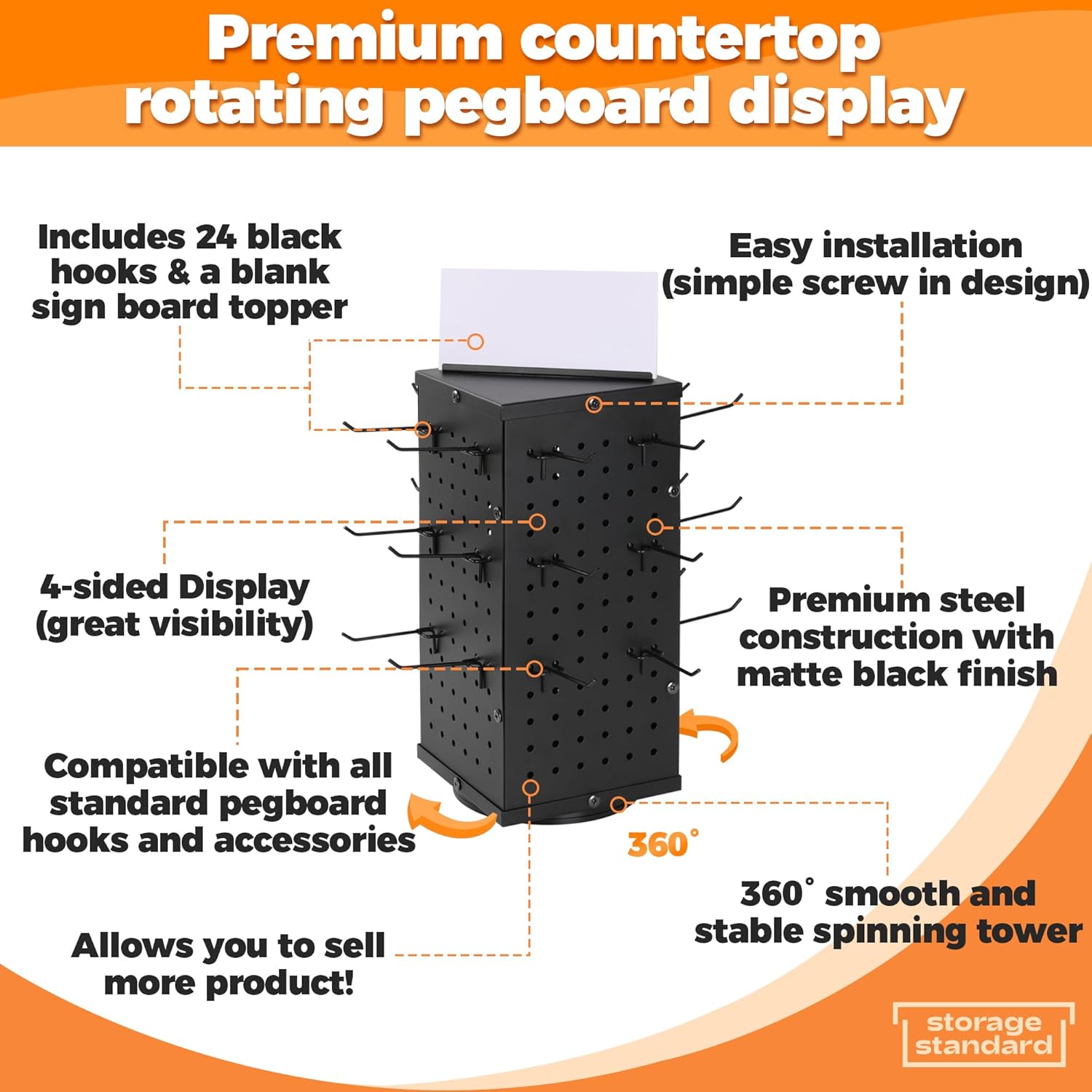 Premium countertop rotating pegboard display

Includes 24 black hooks & a blank sign board topper

Easy installation (simple screw in design)

4-sided Display (great visibility)

Premium steel construction with matte black finish

Compatible with all standard pegboard hooks and accessories

360°

360° smooth and stable spinning tower

Allows you to sell more product!

storage standard