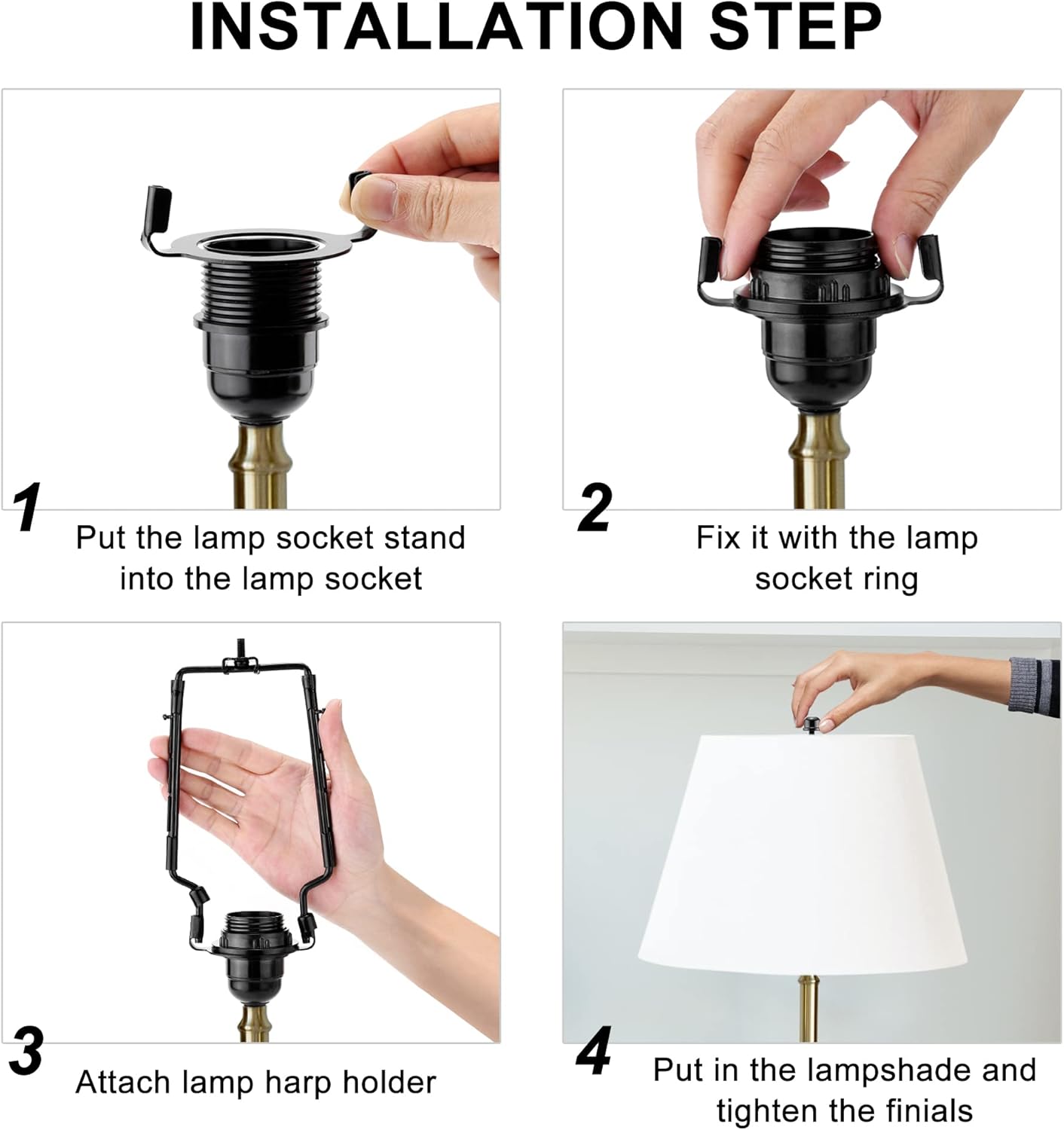 INSTALLATION STEP

1
Put the lamp socket stand into the lamp socket

2
Fix it with the lamp socket ring

3
Attach lamp harp holder

4
Put in the lampshade and tighten the finials