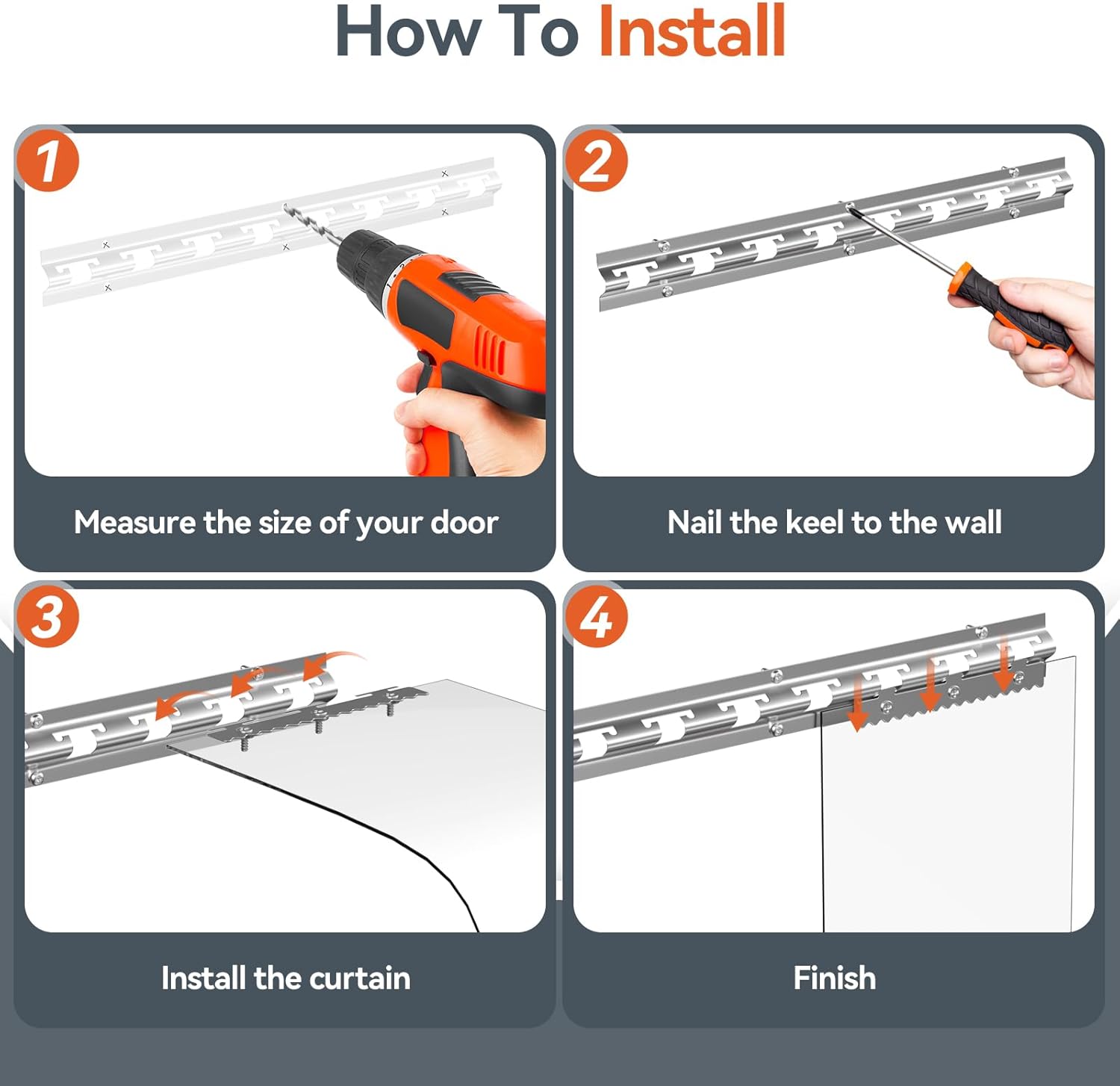 How To Install

1

Measure the size of your door

2

Nail the keel to the wall

3

Install the curtain

4

Finish