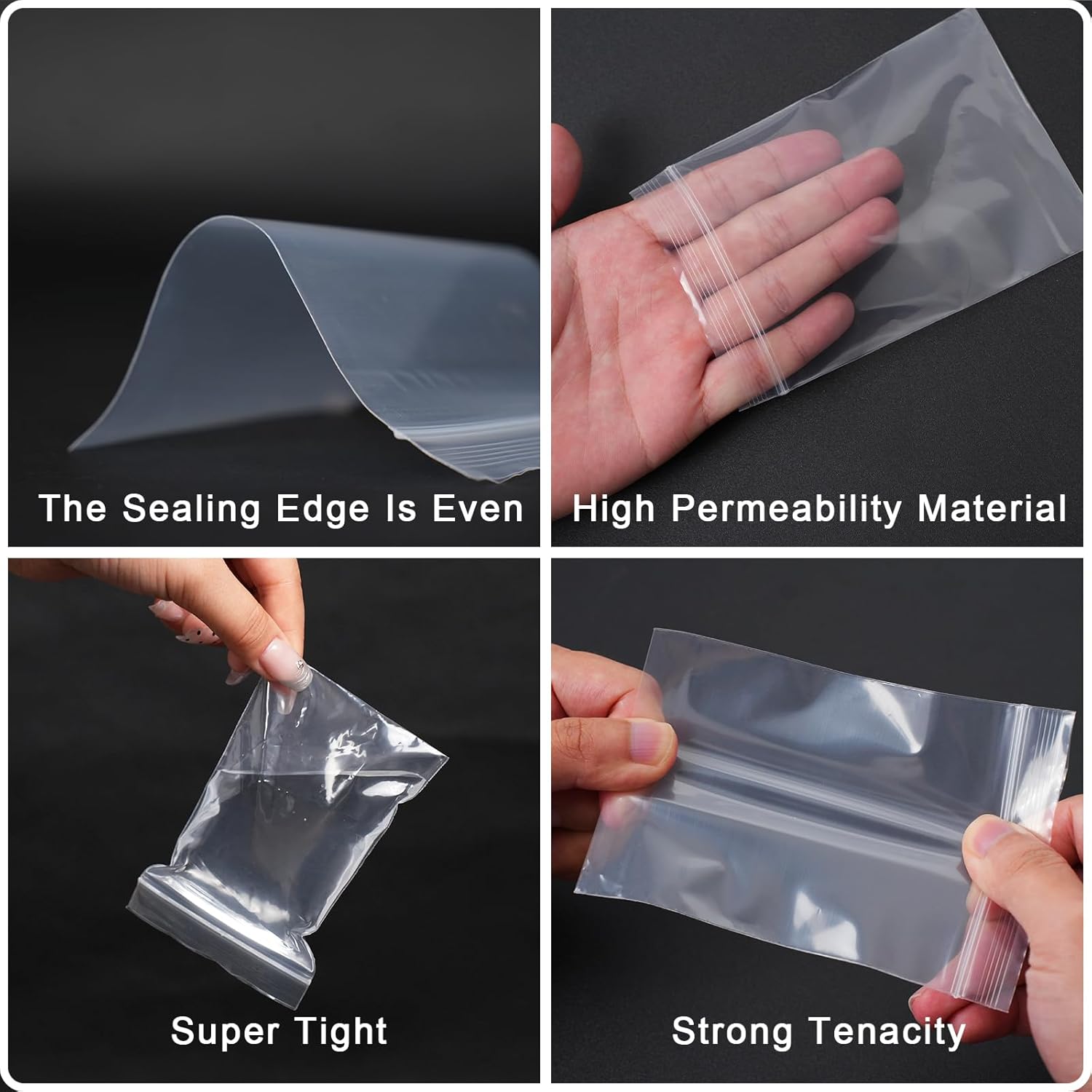 The Sealing Edge Is Even

High Permeability Material

Super Tight

Strong Tenacity