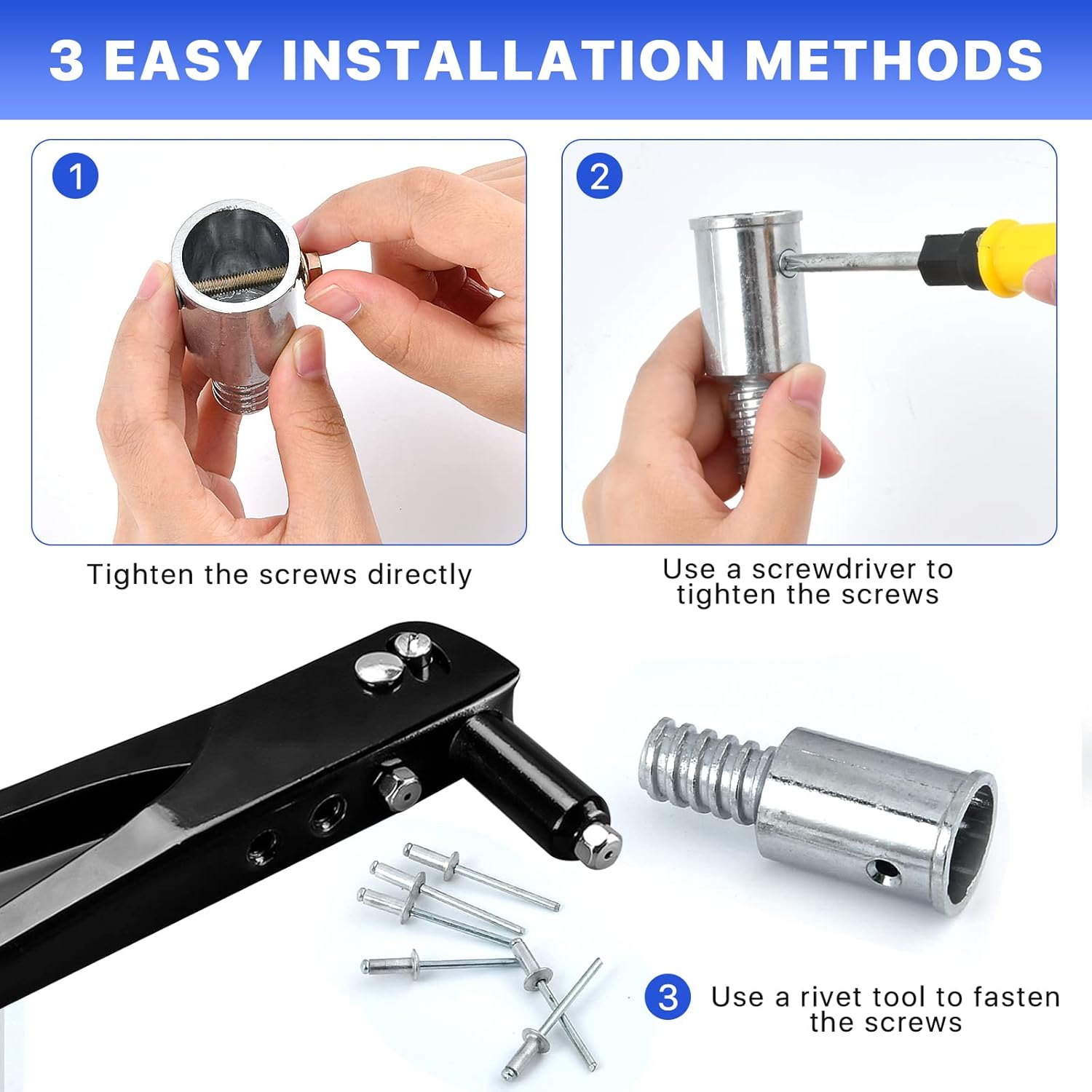 3 EASY INSTALLATION METHODS

1

Tighten the screws directly

2

Use a screwdriver to tighten the screws

3

Use a rivet tool to fasten the screws