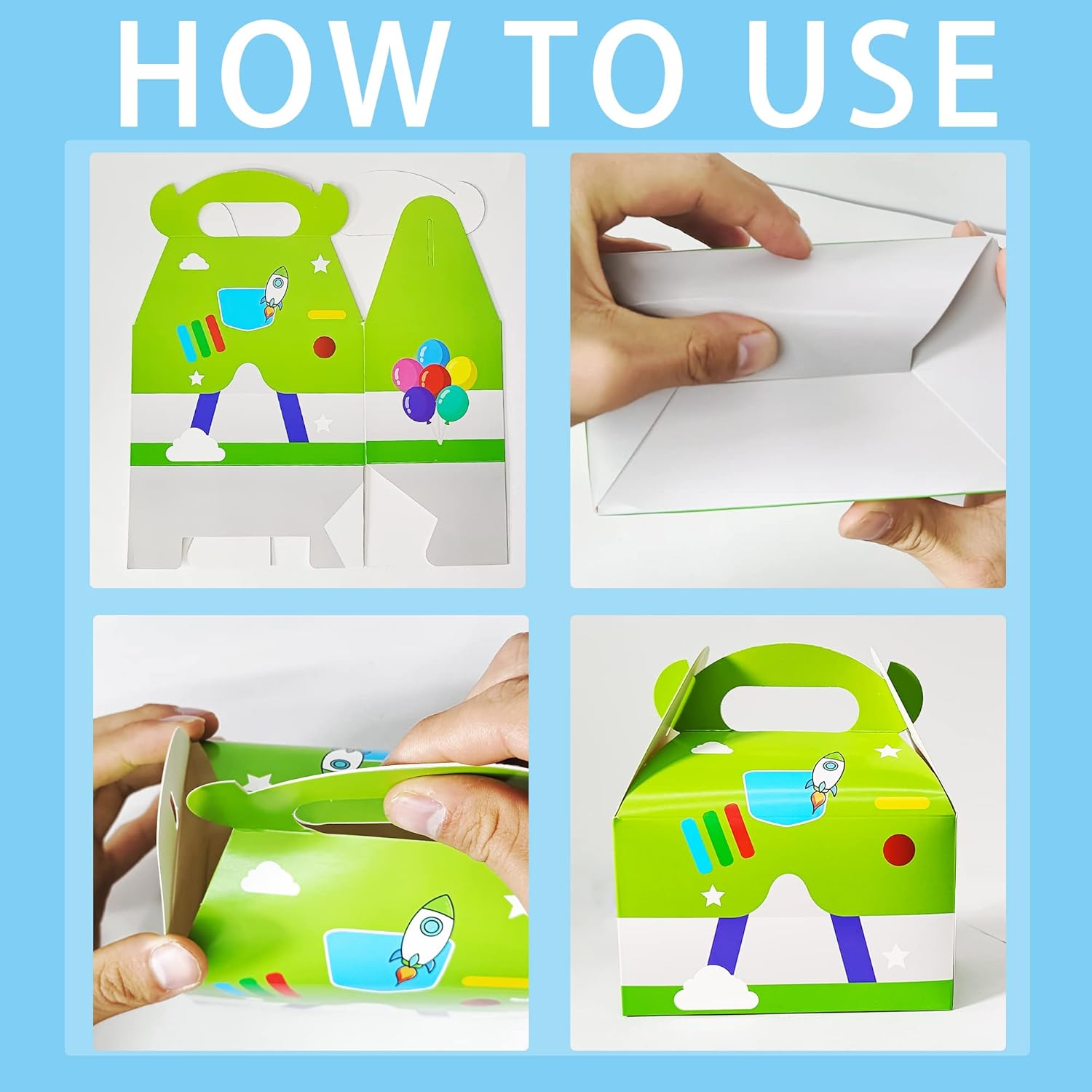 HOW TO USE