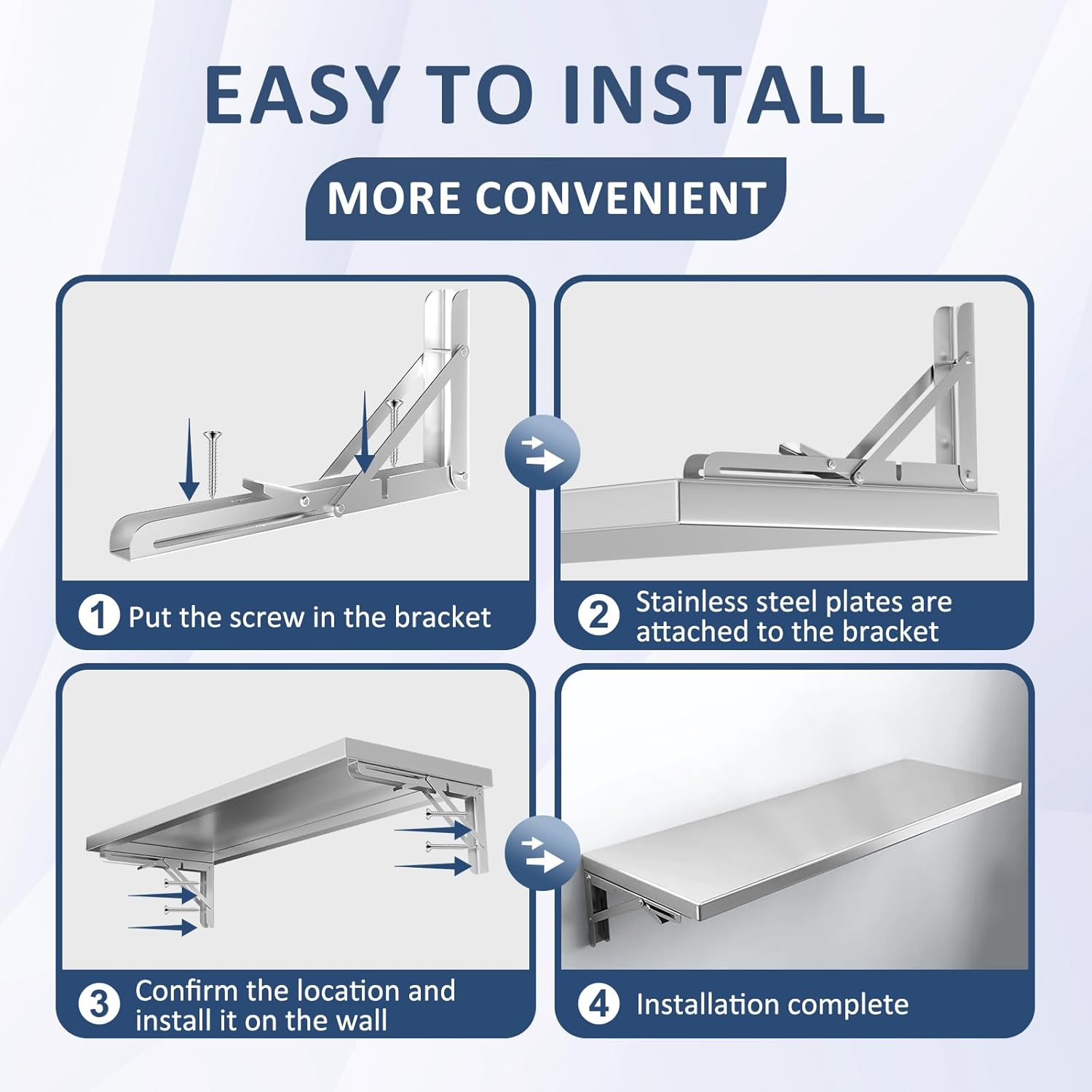 EASY TO INSTALL

MORE CONVENIENT

1 Put the screw in the bracket

2 Stainless steel plates are attached to the bracket

3 Confirm the location and install it on the wall

4 Installation complete