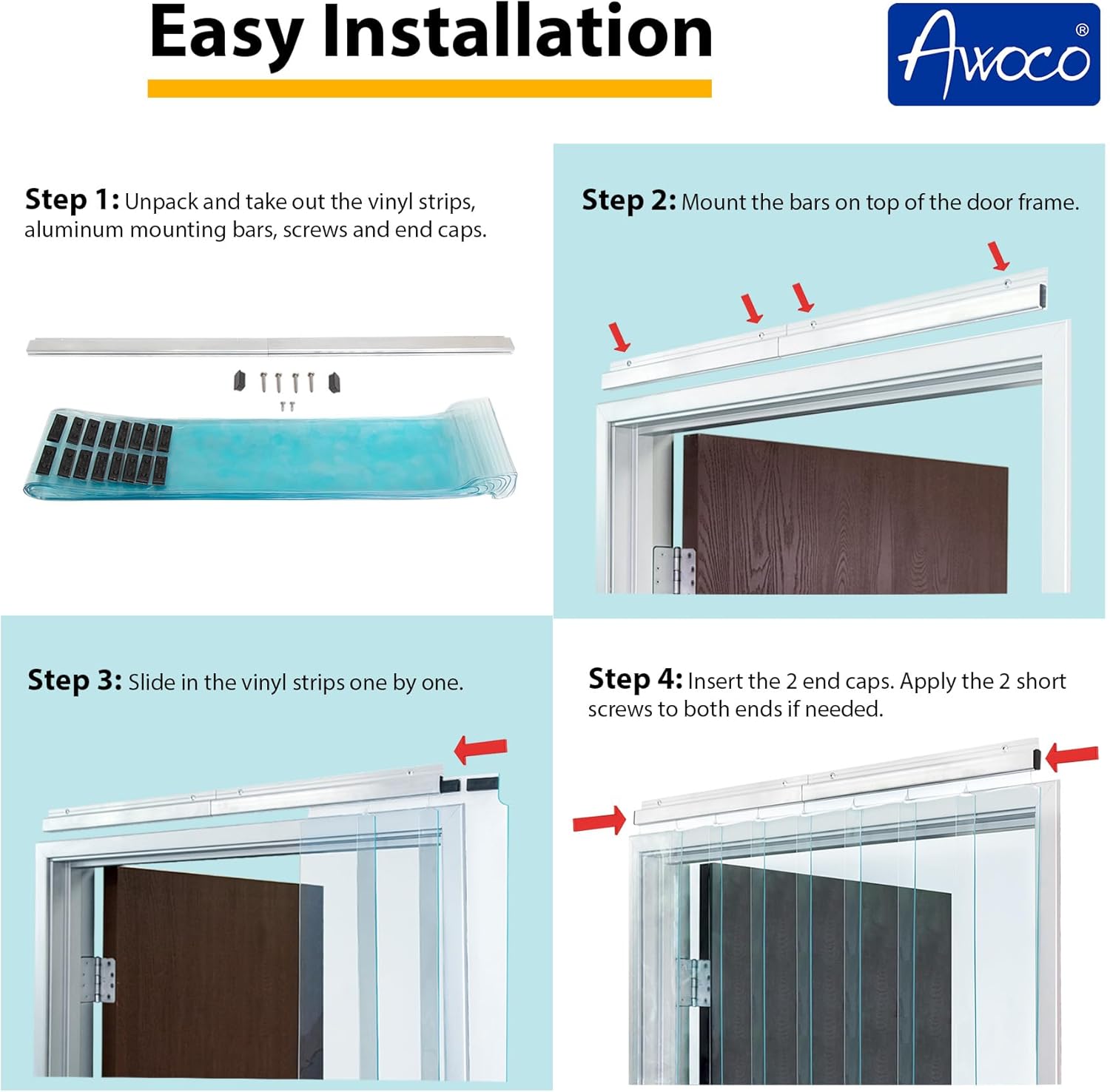 Easy Installation

Awoco®

Step 1: Unpack and take out the vinyl strips, aluminum mounting bars, screws and end caps.

Step 2: Mount the bars on top of the door frame.

Step 3: Slide in the vinyl strips one by one.

Step 4: Insert the 2 end caps. Apply the 2 short screws to both ends if needed.