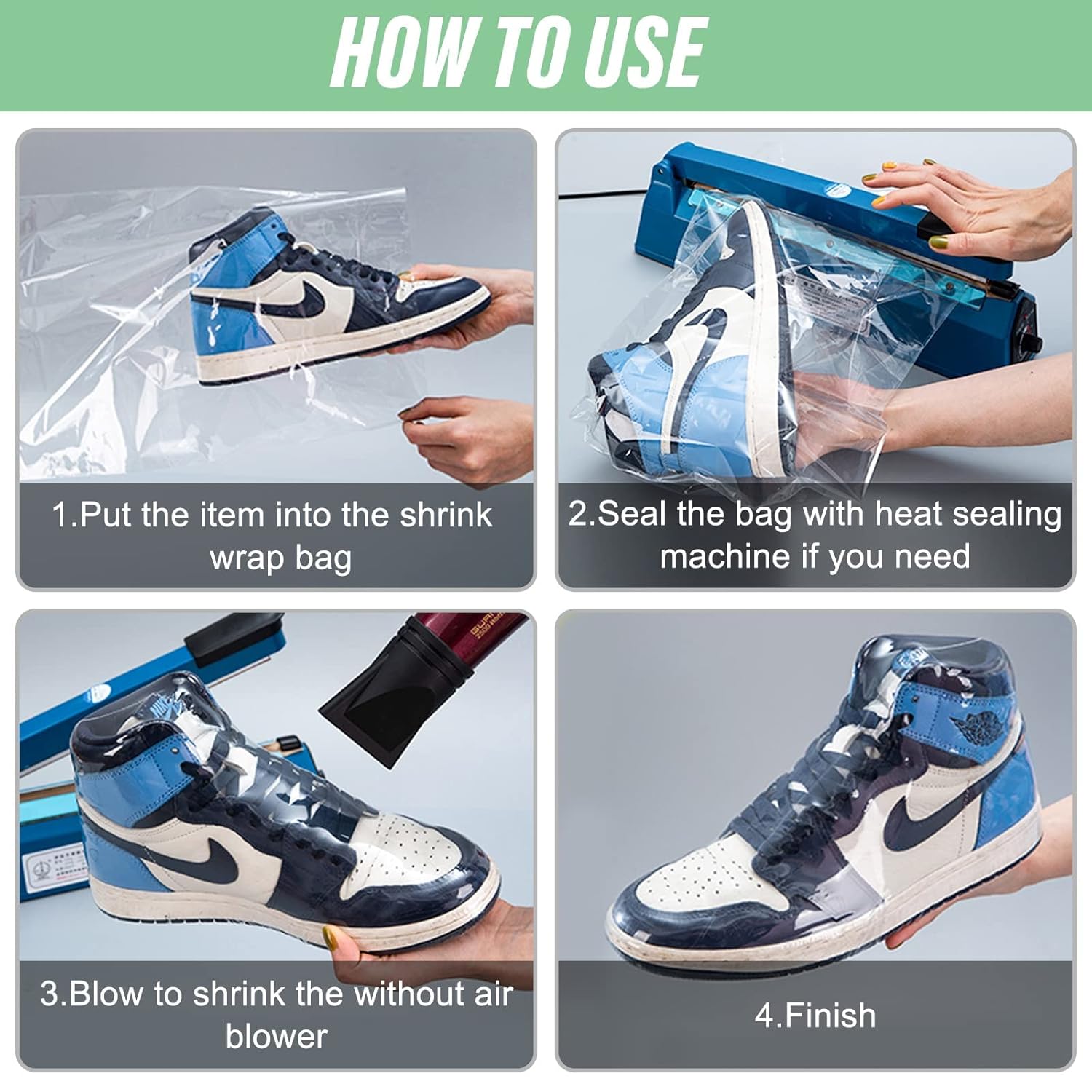 HOW TO USE

1.Put the item into the shrink wrap bag

2.Seal the bag with heat sealing machine if you need

3.Blow to shrink the without air blower

4.Finish