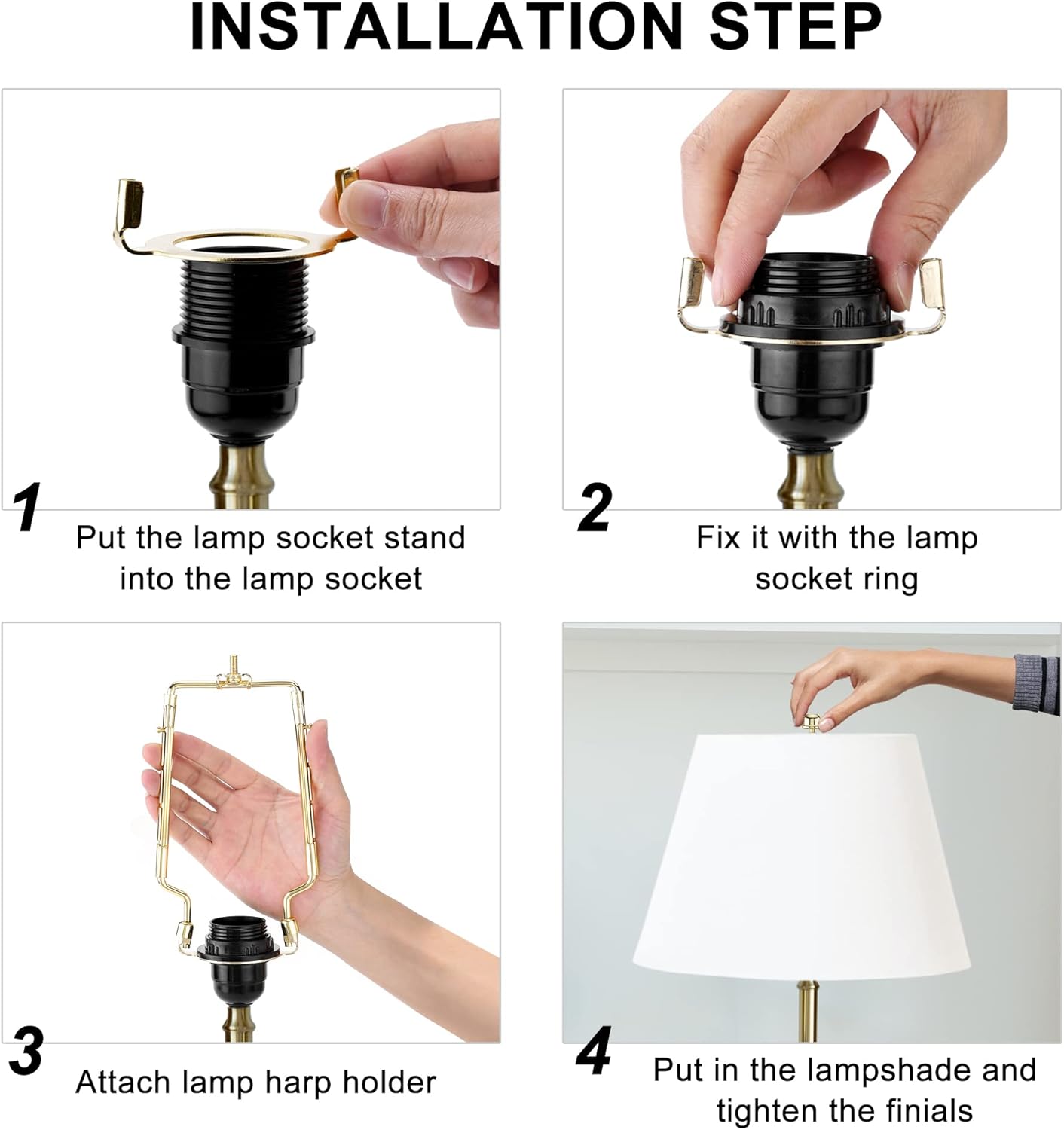 INSTALLATION STEP

1
Put the lamp socket stand into the lamp socket

2
Fix it with the lamp socket ring

3
Attach lamp harp holder

4
Put in the lampshade and tighten the finials