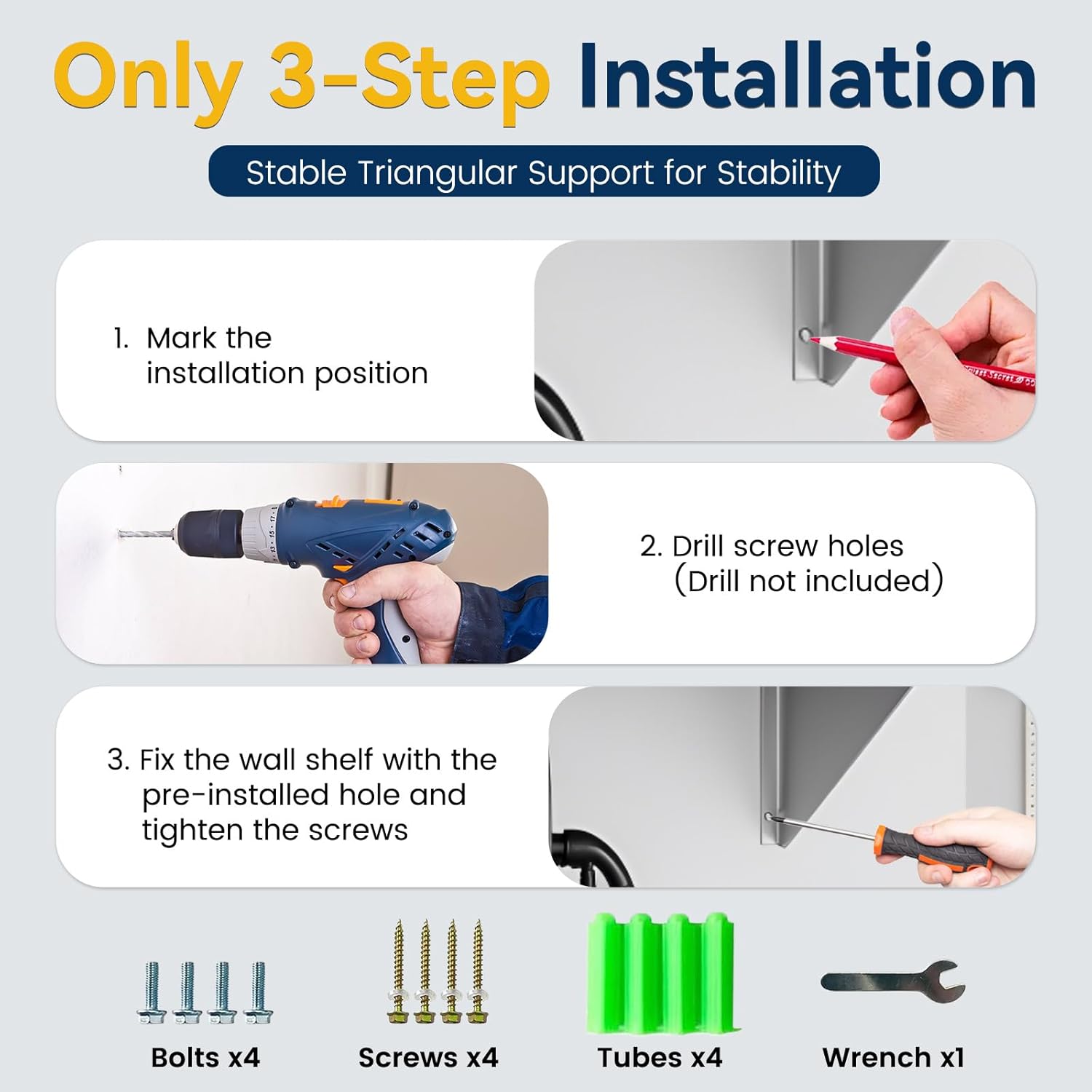 Only 3-Step Installation

Stable Triangular Support for Stability

1. Mark the installation position

2. Drill screw holes (Drill not included)

3. Fix the wall shelf with the pre-installed hole and tighten the screws

Bolts x4

Screws x4

Tubes x4

Wrench x1