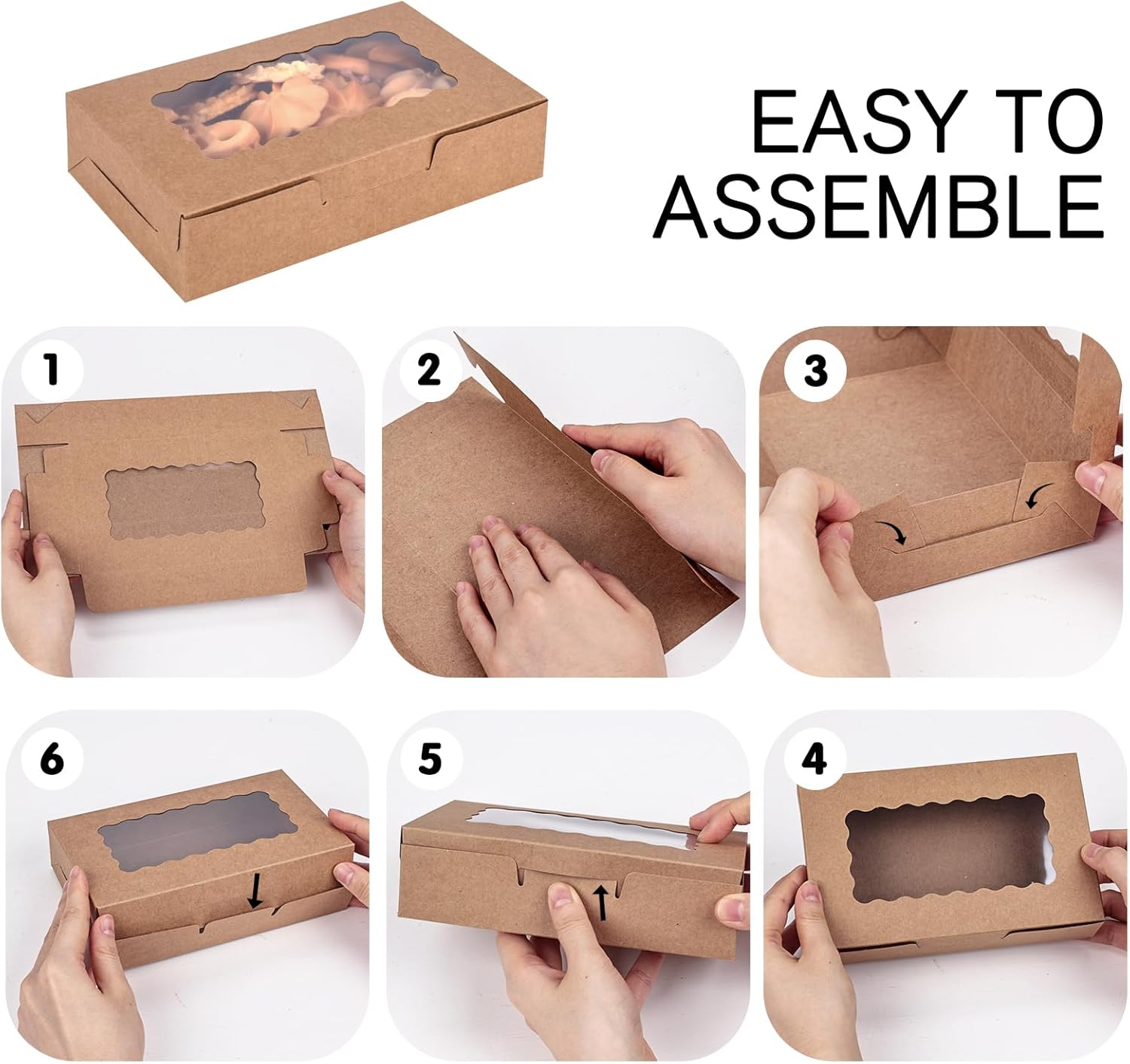 EASY TO ASSEMBLE

1

2

3

6

5

4