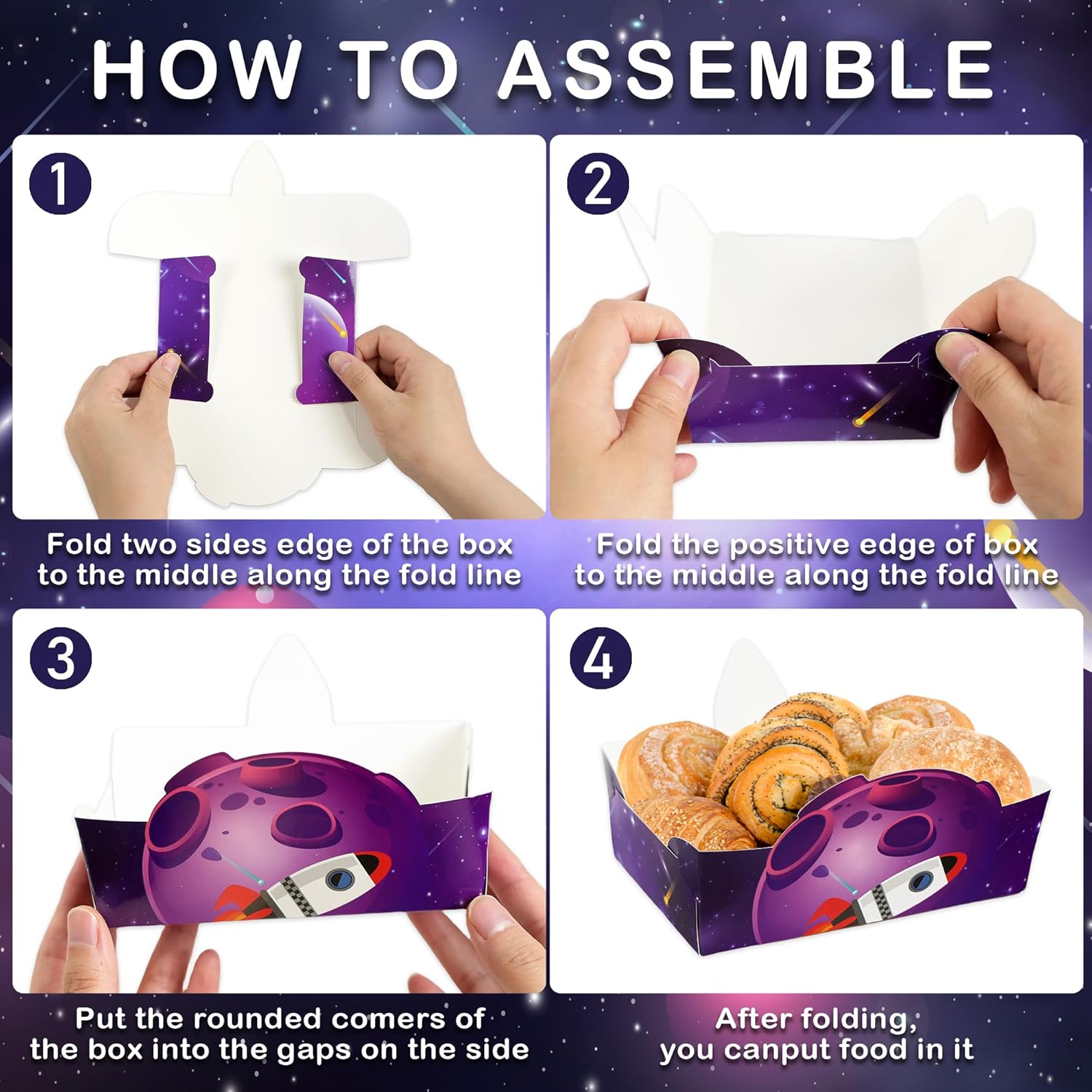 HOW TO ASSEMBLE

1

Fold two sides edge of the box to the middle along the fold line

2

Fold the positive edge of box to the middle along the fold line

3

Put the rounded comers of the box into the gaps on the side

4

After folding, you canput food in it