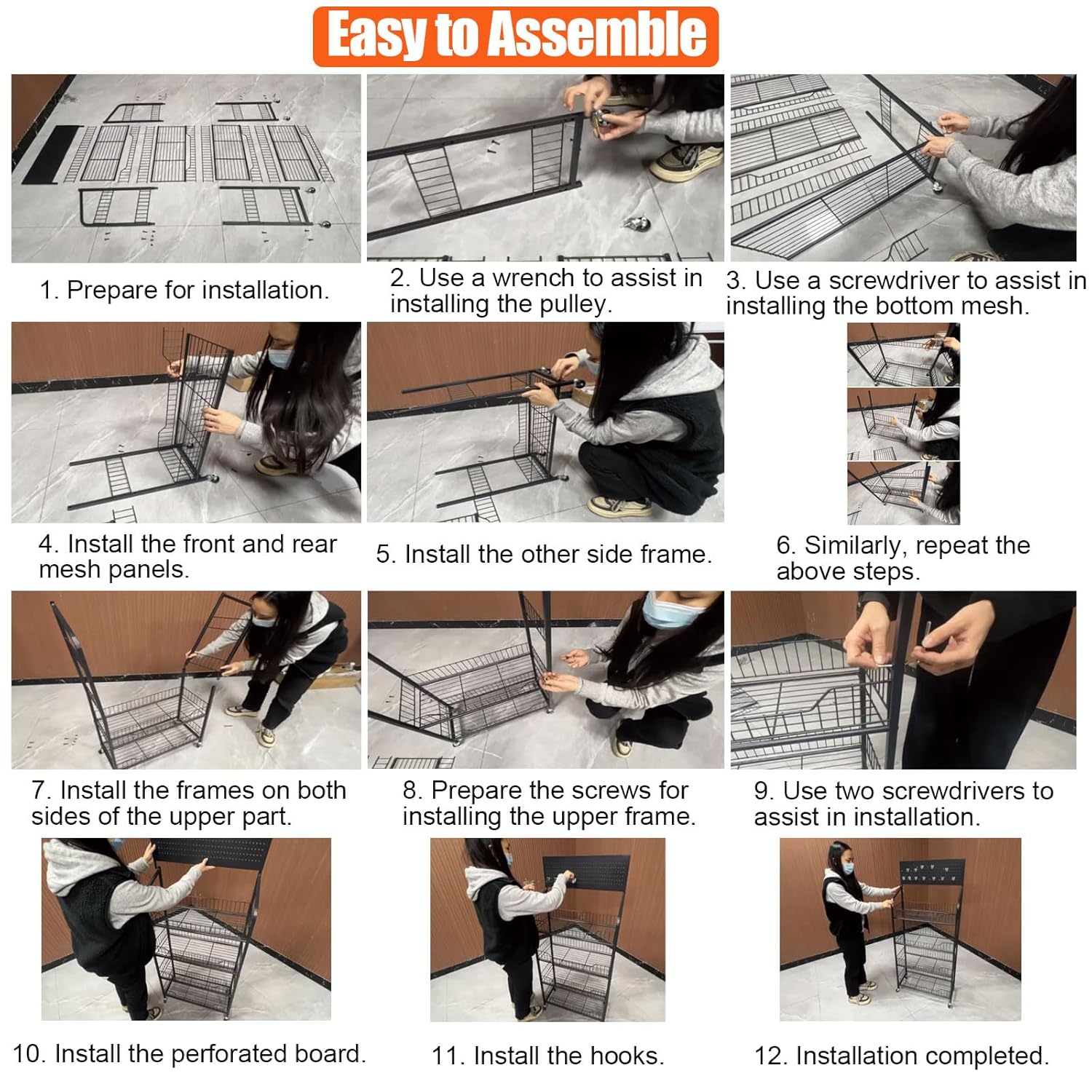 Easy to Assemble

1. Prepare for installation.

2. Use a wrench to assist in installing the pulley.

3. Use a screwdriver to assist in installing the bottom mesh.

4. Install the front and rear mesh panels.

5. Install the other side frame.

6. Similarly, repeat the above steps.

7. Install the frames on both sides of the upper part.

8. Prepare the screws for installing the upper frame.

9. Use two screwdrivers to assist in installation.

10. Install the perforated board.

11. Install the hooks.

12. Installation completed.